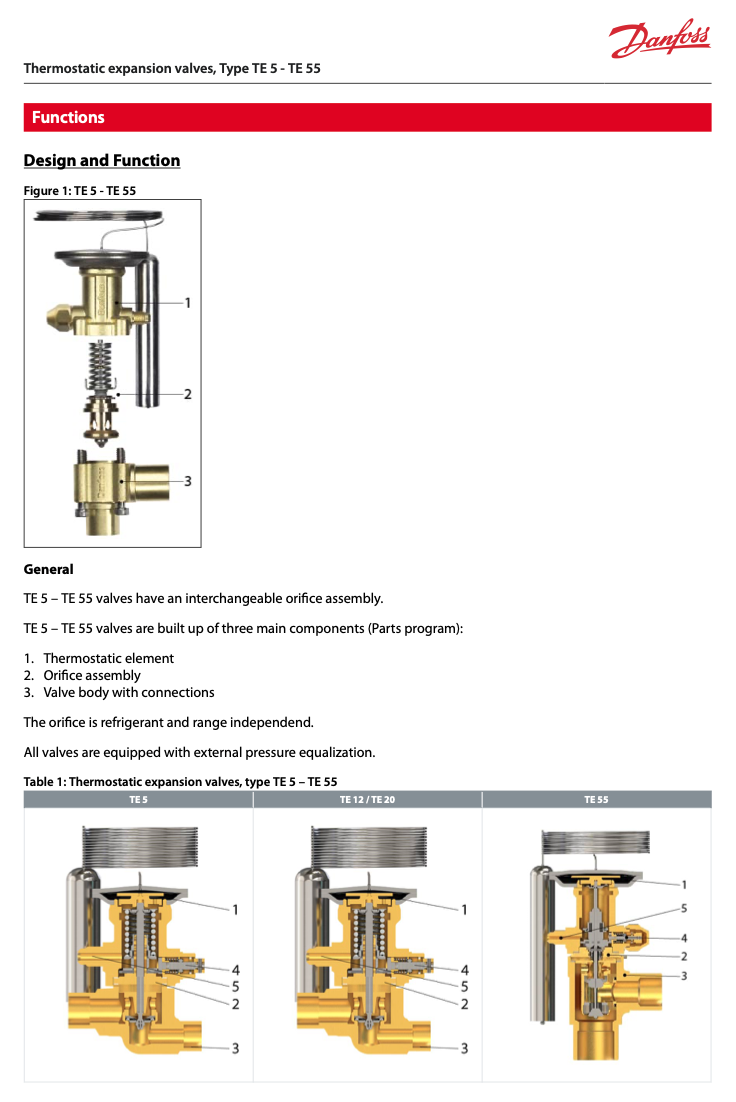 Danfoss

Thermostatic expansion valves, Type TE 5 - TE 55

Functions

Design and Function

Figure 1: TE 5 - TE 55

1
2
3

General

TE 5 – TE 55 valves have an interchangeable orifice assembly.

TE 5 – TE 55 valves are built up of three main components (Parts program):

1. Thermostatic element
2. Orifice assembly
3. Valve body with connections

The orifice is refrigerant and range independend.

All valves are equipped with external pressure equalization.

Table 1: Thermostatic expansion valves, type TE 5 – TE 55

| TE 5 | TE 12 / TE 20 | TE 55 |
|---|---|---|
| 1 4 5 2 3 | 1 4 5 2 3 | 1 5 4 2 3 |