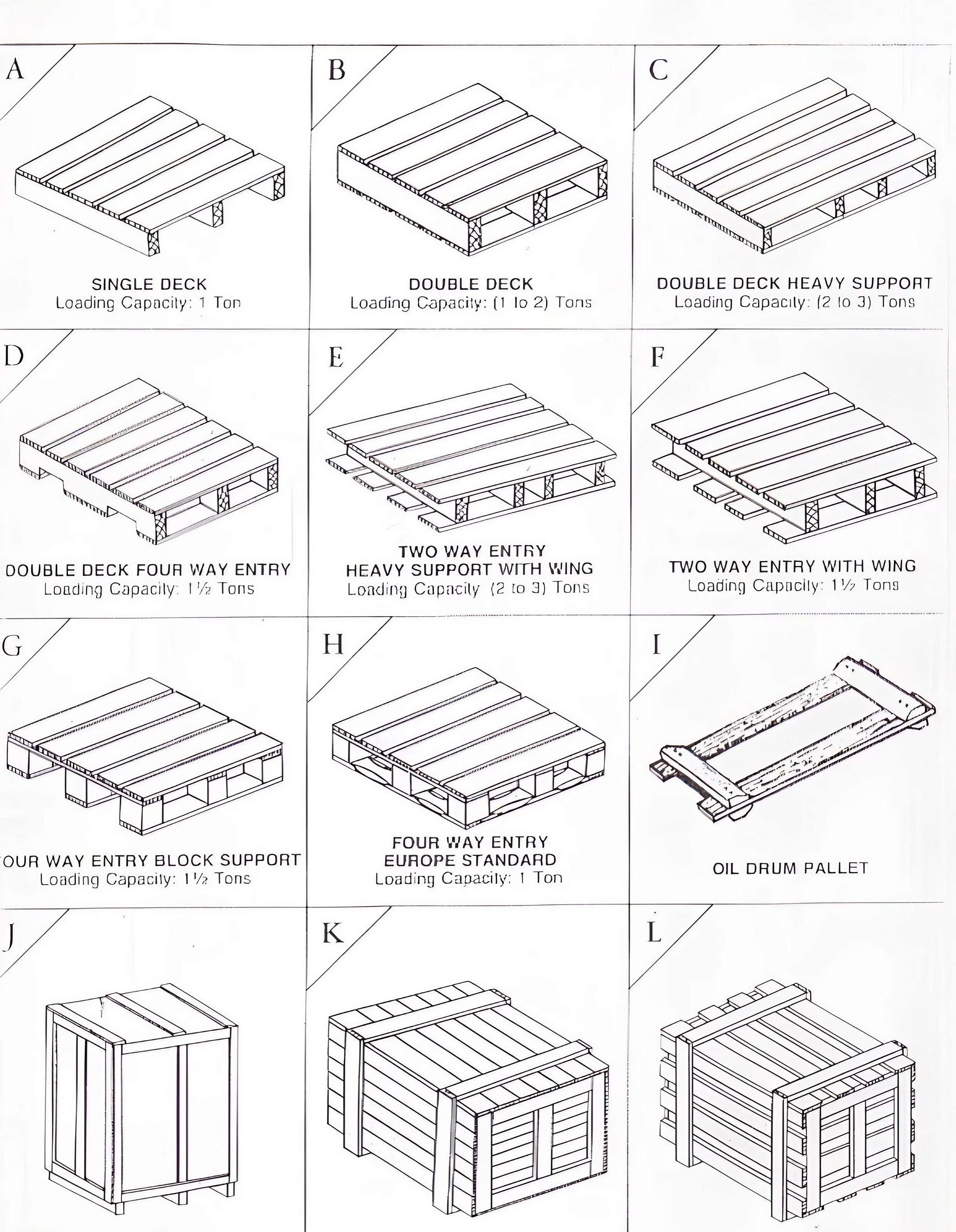 A

SINGLE DECK
Loading Capacity: 1 Ton

B

DOUBLE DECK
Loading Capacity: (1 to 2) Tons

C

DOUBLE DECK HEAVY SUPPORT
Loading Capacity: (2 to 3) Tons

D

DOUBLE DECK FOUR WAY ENTRY
Loading Capacity: 1½ Tons

E

TWO WAY ENTRY
HEAVY SUPPORT WITH WING
Loading Capacity (2 to 3) Tons

F

TWO WAY ENTRY WITH WING
Loading Capacity: 1½ Tons

G

OUR WAY ENTRY BLOCK SUPPORT
Loading Capacity: 1½ Tons

H

FOUR WAY ENTRY
EUROPE STANDARD
Loading Capacity: 1 Ton

I

OIL DRUM PALLET

J

K

L