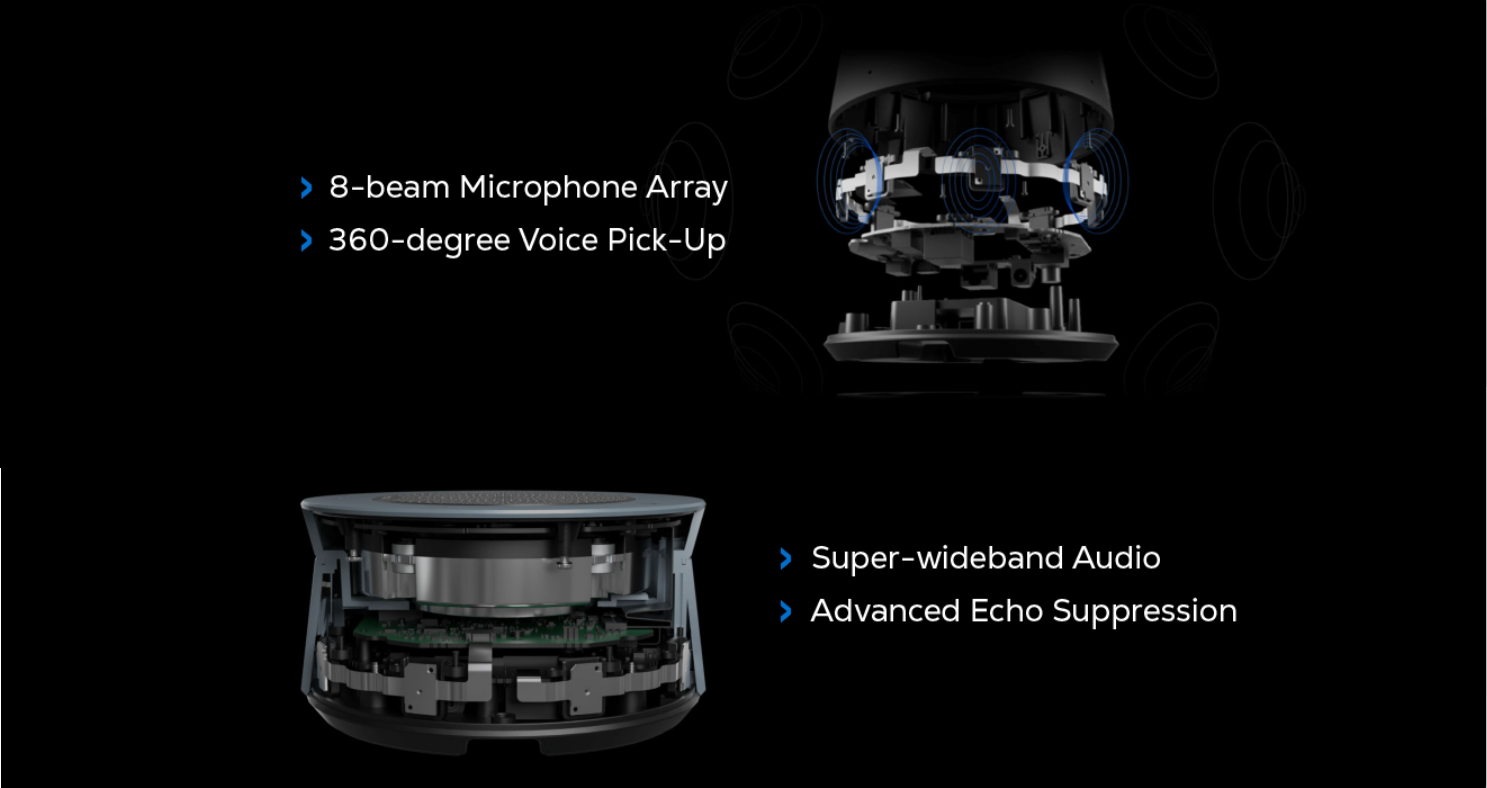 › 8-beam Microphone Array
› 360-degree Voice Pick-Up

› Super-wideband Audio
› Advanced Echo Suppression