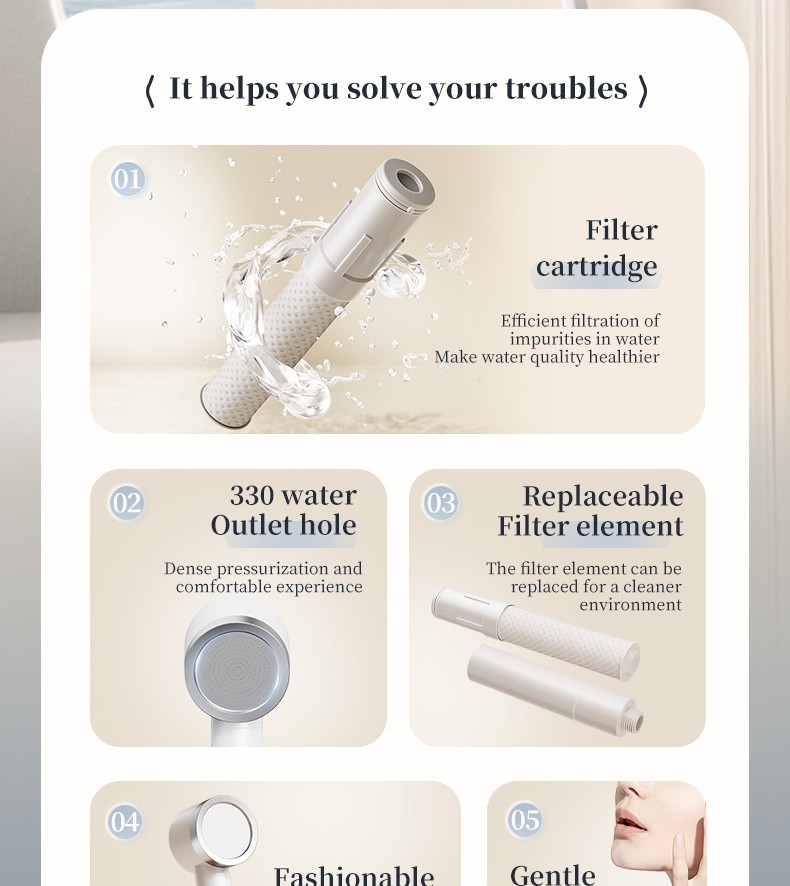 ⟨ It helps you solve your troubles ⟩

01

Filter cartridge

Efficient filtration of impurities in water
Make water quality healthier

02

330 water Outlet hole

Dense pressurization and comfortable experience

03

Replaceable Filter element

The filter element can be replaced for a cleaner environment

04

Fashionable

05

Gentle