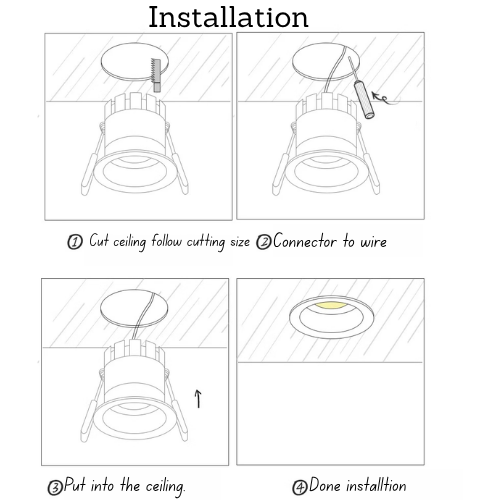 Installation

① Cut ceiling follow cutting size ②Connector to wire

③Put into the ceiling. ④Done installtion