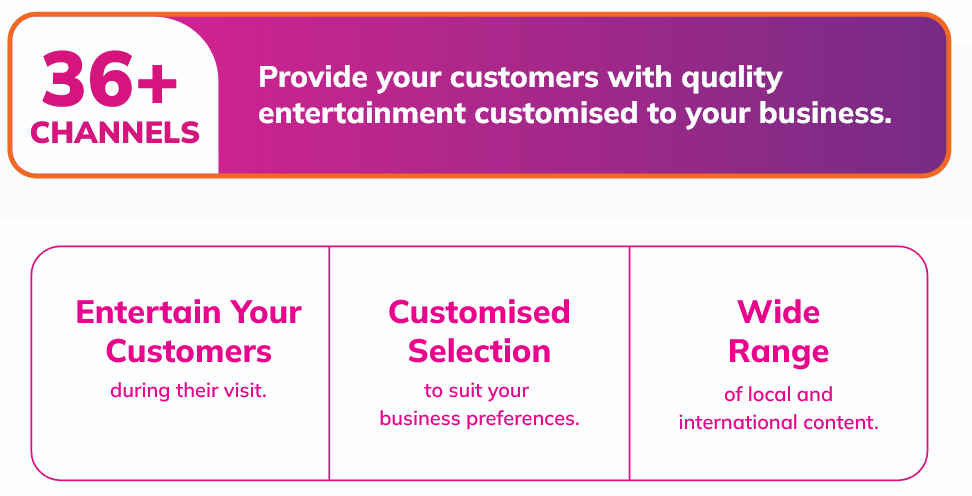 36+
CHANNELS

Provide your customers with quality entertainment customised to your business.

Entertain Your Customers
during their visit.

Customised Selection
to suit your business preferences.

Wide Range
of local and international content.