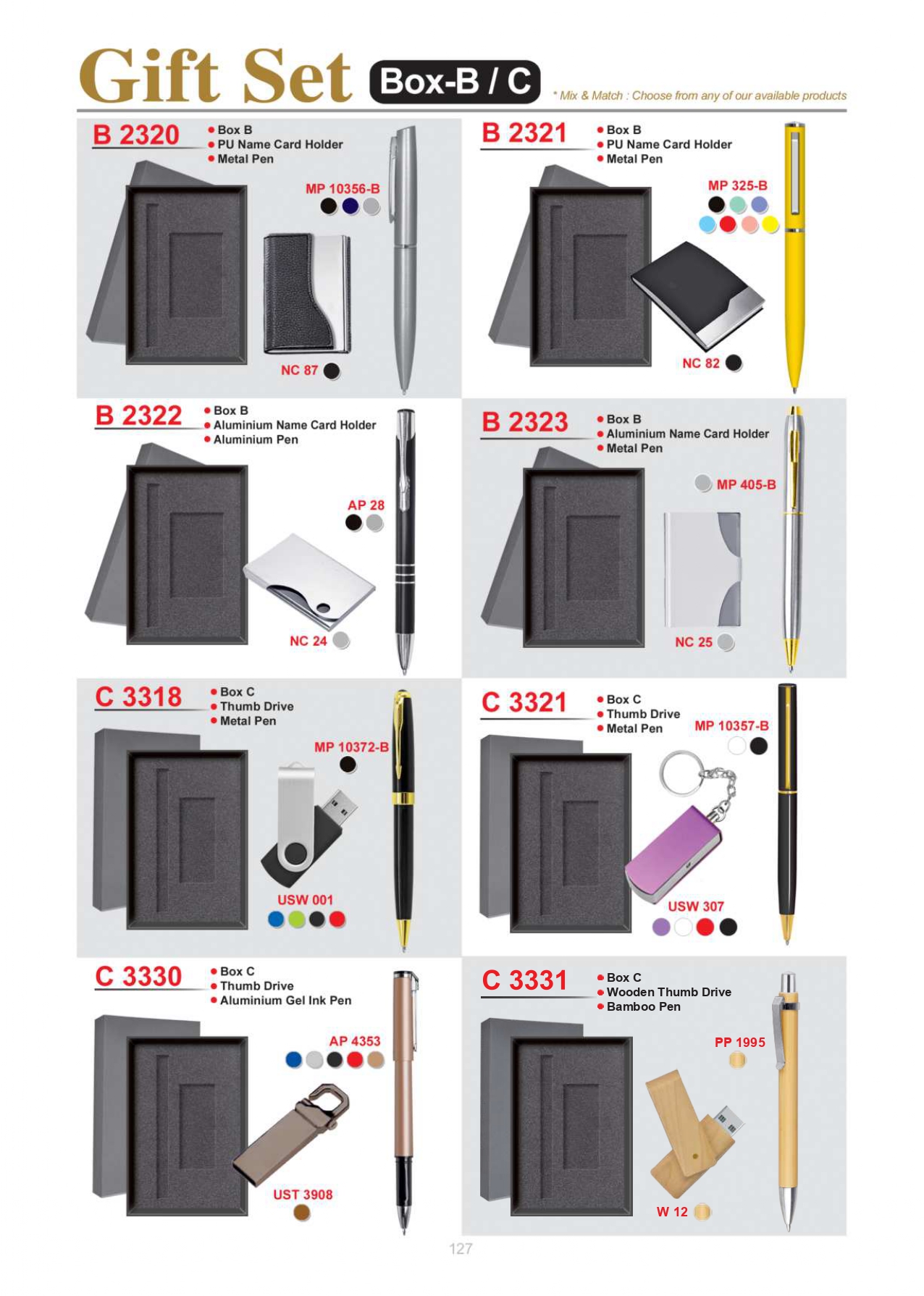 Gift Set Box-B / C

* Mix & Match : Choose from any of our available products

B 2320
• Box B
• PU Name Card Holder
• Metal Pen

MP 10356-B

NC 87

B 2321
• Box B
• PU Name Card Holder
• Metal Pen

MP 325-B

NC 82

B 2322
• Box B
• Aluminium Name Card Holder
• Aluminium Pen

AP 28

NC 24

B 2323
• Box B
• Aluminium Name Card Holder
• Metal Pen

MP 405-B

NC 25

C 3318
• Box C
• Thumb Drive
• Metal Pen

MP 10372-B

USW 001

C 3321
• Box C
• Thumb Drive
• Metal Pen

MP 10357-B

USW 307

C 3330
• Box C
• Thumb Drive
• Aluminium Gel Ink Pen

AP 4353

UST 3908

C 3331
• Box C
• Wooden Thumb Drive
• Bamboo Pen

PP 1995

W 12

127