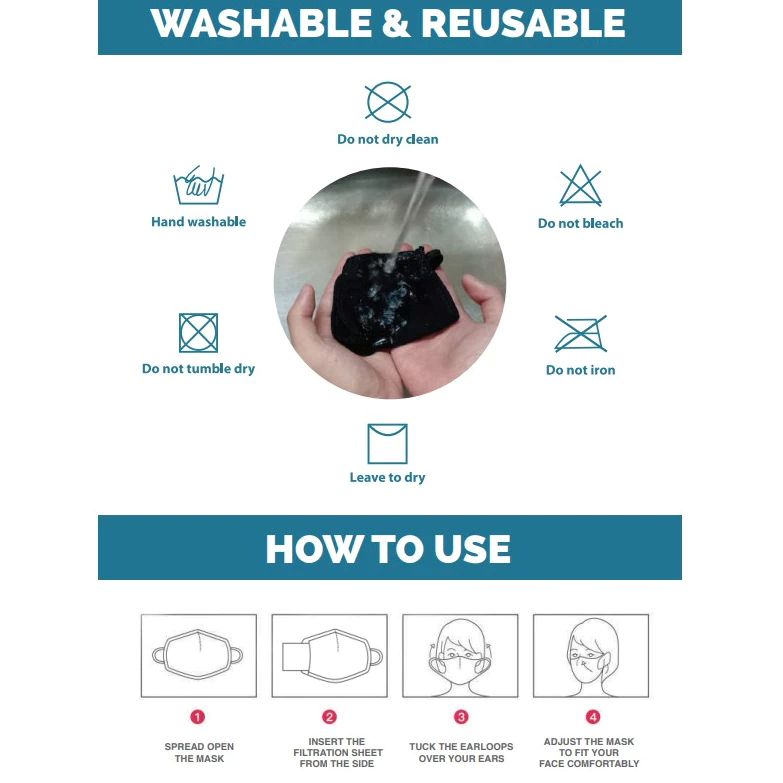 WASHABLE & REUSABLE

Do not dry clean

Hand washable

Do not bleach

Do not tumble dry

Do not iron

Leave to dry

HOW TO USE

1
SPREAD OPEN THE MASK

2
INSERT THE FILTRATION SHEET FROM THE SIDE

3
TUCK THE EARLOOPS OVER YOUR EARS

4
ADJUST THE MASK TO FIT YOUR FACE COMFORTABLY