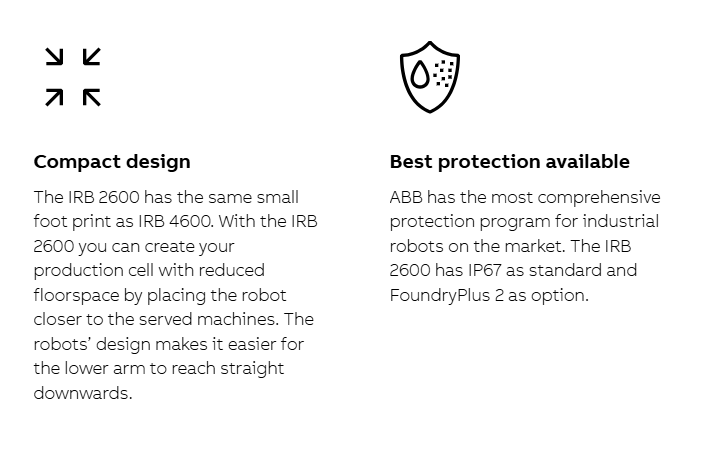 Compact design

The IRB 2600 has the same small foot print as IRB 4600. With the IRB 2600 you can create your production cell with reduced floorspace by placing the robot closer to the served machines. The robots' design makes it easier for the lower arm to reach straight downwards.

Best protection available

ABB has the most comprehensive protection program for industrial robots on the market. The IRB 2600 has IP67 as standard and FoundryPlus 2 as option.