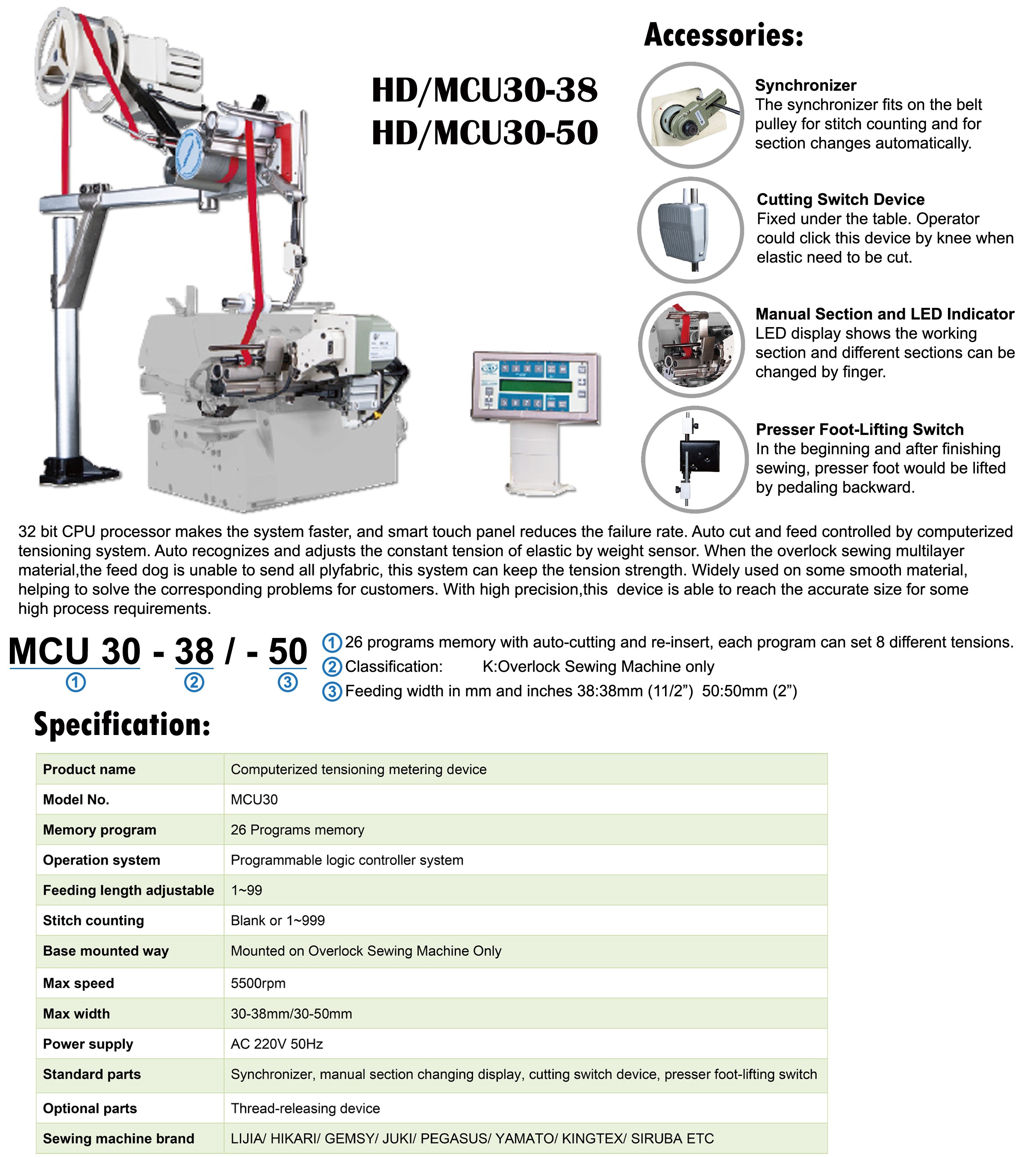 HD/MCU30-38
HD/MCU30-50

Accessories:

Synchronizer
The synchronizer fits on the belt pulley for stitch counting and for section changes automatically.

Cutting Switch Device
Fixed under the table. Operator could click this device by knee when elastic need to be cut.

Manual Section and LED Indicator
LED display shows the working section and different sections can be changed by finger.

Presser Foot-Lifting Switch
In the beginning and after finishing sewing, presser foot would be lifted by pedaling backward.

32 bit CPU processor makes the system faster, and smart touch panel reduces the failure rate. Auto cut and feed controlled by computerized tensioning system. Auto recognizes and adjusts the constant tension of elastic by weight sensor. When the overlock sewing multilayer material,the feed dog is unable to send all plyfabric, this system can keep the tension strength. Widely used on some smooth material, helping to solve the corresponding problems for customers. With high precision,this device is able to reach the accurate size for some high process requirements.

MCU 30 - 38 / - 50
① ② ③

① 26 programs memory with auto-cutting and re-insert, each program can set 8 different tensions.
② Classification: K:Overlock Sewing Machine only
③ Feeding width in mm and inches 38:38mm (11/2”) 50:50mm (2”)

Specification:

| Product name | Computerized tensioning metering device |
|---|---|
| Model No. | MCU30 |
| Memory program | 26 Programs memory |
| Operation system | Programmable logic controller system |
| Feeding length adjustable | 1~99 |
| Stitch counting | Blank or 1~999 |
| Base mounted way | Mounted on Overlock Sewing Machine Only |
| Max speed | 5500rpm |
| Max width | 30-38mm/30-50mm |
| Power supply | AC 220V 50Hz |
| Standard parts | Synchronizer, manual section changing display, cutting switch device, presser foot-lifting switch |
| Optional parts | Thread-releasing device |
| Sewing machine brand | LIJIA/ HIKARI/ GEMSY/ JUKI/ PEGASUS/ YAMATO/ KINGTEX/ SIRUBA ETC |