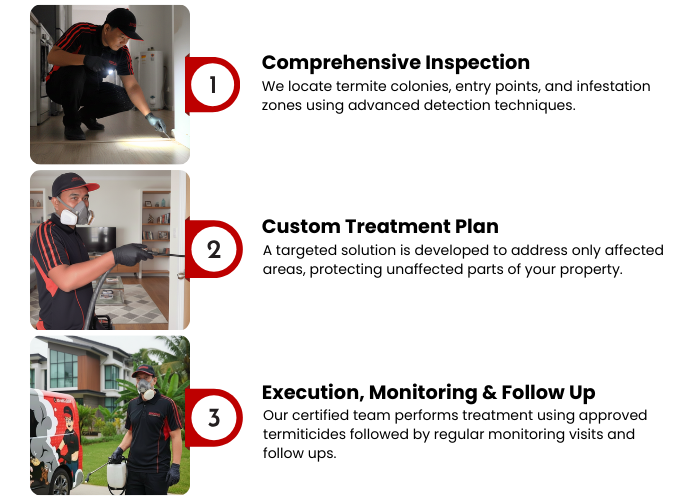 1

Comprehensive Inspection

We locate termite colonies, entry points, and infestation zones using advanced detection techniques.

2

Custom Treatment Plan

A targeted solution is developed to address only affected areas, protecting unaffected parts of your property.

3

Execution, Monitoring & Follow Up

Our certified team performs treatment using approved termiticides followed by regular monitoring visits and follow ups.